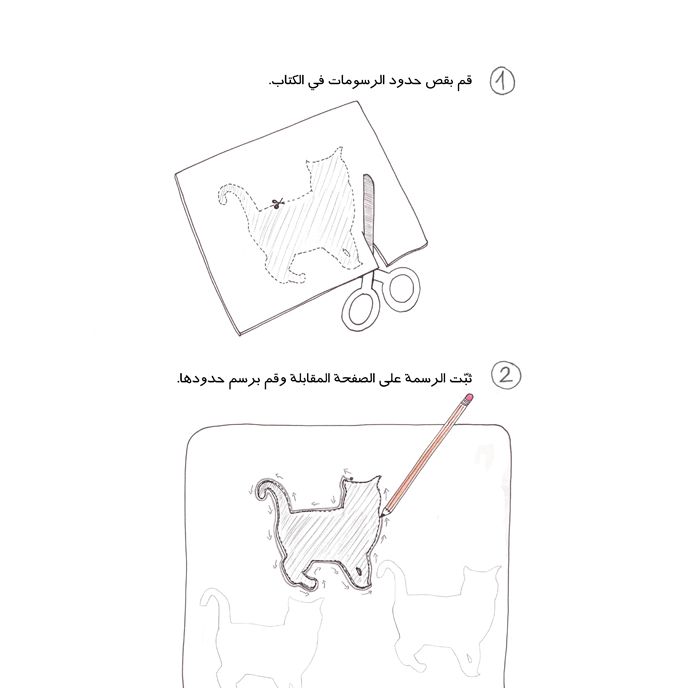 1 قم بقص حدود الرسومات في الكتاب.

2 ثبّت الرسمة على الصفحة المقابلة وقم برسم حدودها.